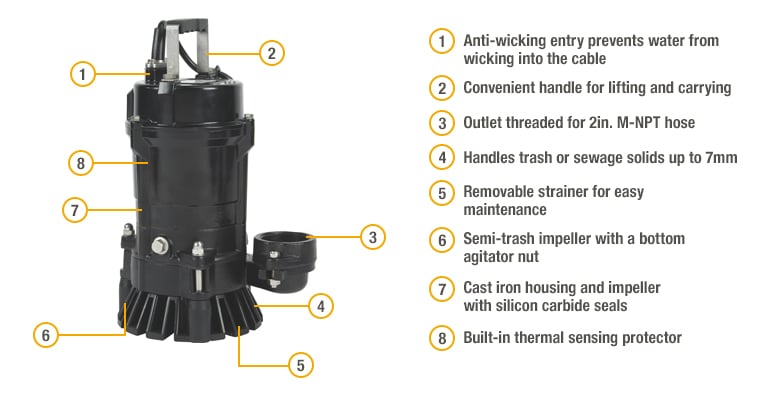 1
2
8
7
3
4
6
5

1 Anti-wicking entry prevents water from wicking into the cable

2 Convenient handle for lifting and carrying

3 Outlet threaded for 2in. M-NPT hose

4 Handles trash or sewage solids up to 7mm

5 Removable strainer for easy maintenance

6 Semi-trash impeller with a bottom agitator nut

7 Cast iron housing and impeller with silicon carbide seals

8 Built-in thermal sensing protector