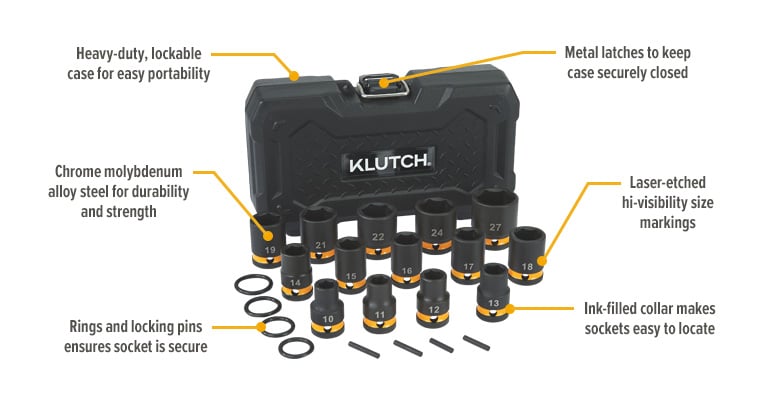 Heavy-duty, lockable case for easy portability

Metal latches to keep case securely closed

KLUTCH

Chrome molybdenum alloy steel for durability and strength

Laser-etched hi-visibility size markings

19
21
22
24
27
14
15
16
17
18
10
11
12
13

Rings and locking pins ensures socket is secure

Ink-filled collar makes sockets easy to locate