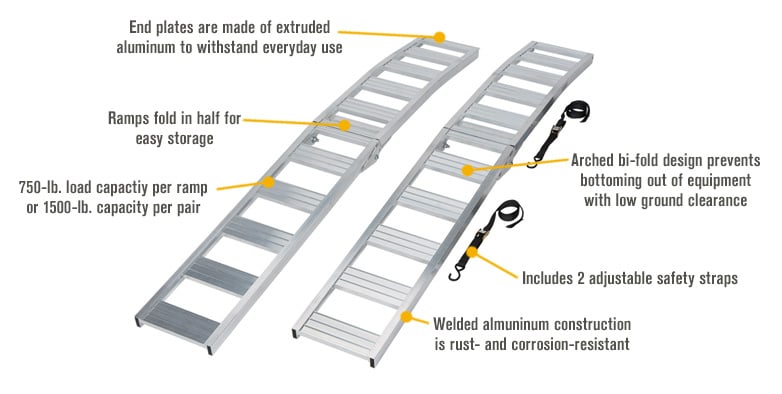 End plates are made of extruded aluminum to withstand everyday use

Ramps fold in half for easy storage

750-lb. load capactiy per ramp or 1500-lb. capacity per pair

Arched bi-fold design prevents bottoming out of equipment with low ground clearance

Includes 2 adjustable safety straps

Welded almuninum construction is rust- and corrosion-resistant