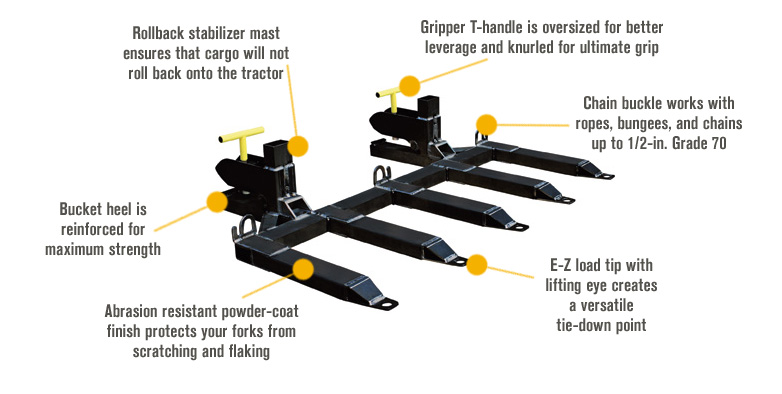 Rollback stabilizer mast ensures that cargo will not roll back onto the tractor

Gripper T-handle is oversized for better leverage and knurled for ultimate grip

Chain buckle works with ropes, bungees, and chains up to 1/2-in. Grade 70

Bucket heel is reinforced for maximum strength

E-Z load tip with lifting eye creates a versatile tie-down point

Abrasion resistant powder-coat finish protects your forks from scratching and flaking