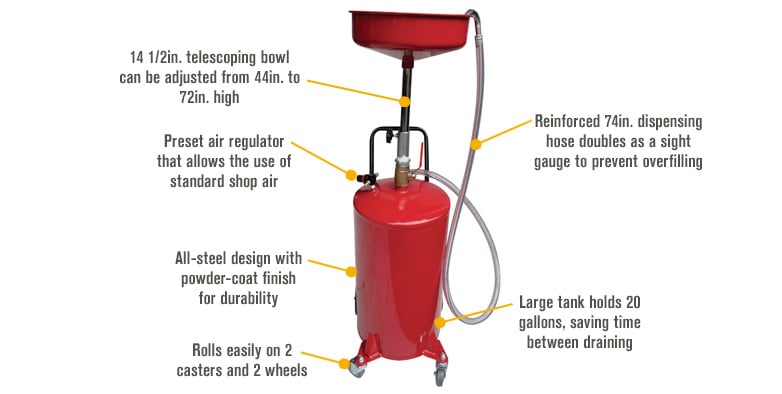 14 1/2in. telescoping bowl can be adjusted from 44in. to 72in. high

Preset air regulator that allows the use of standard shop air

All-steel design with powder-coat finish for durability

Rolls easily on 2 casters and 2 wheels

Reinforced 74in. dispensing hose doubles as a sight gauge to prevent overfilling

Large tank holds 20 gallons, saving time between draining