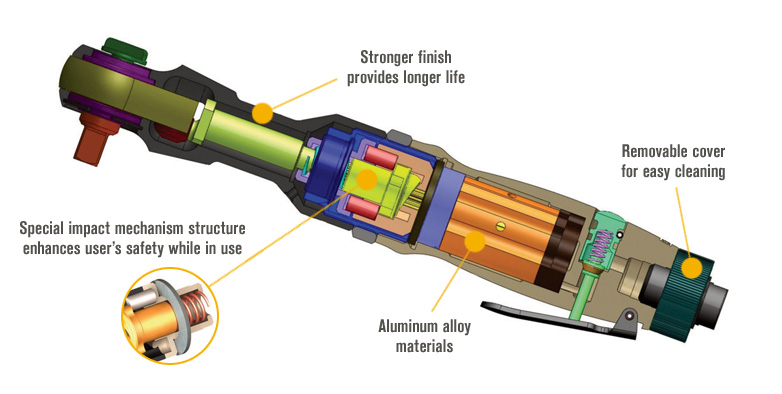 Stronger finish
provides longer life

Removable cover
for easy cleaning

Special impact mechanism structure
enhances user's safety while in use

Aluminum alloy
materials