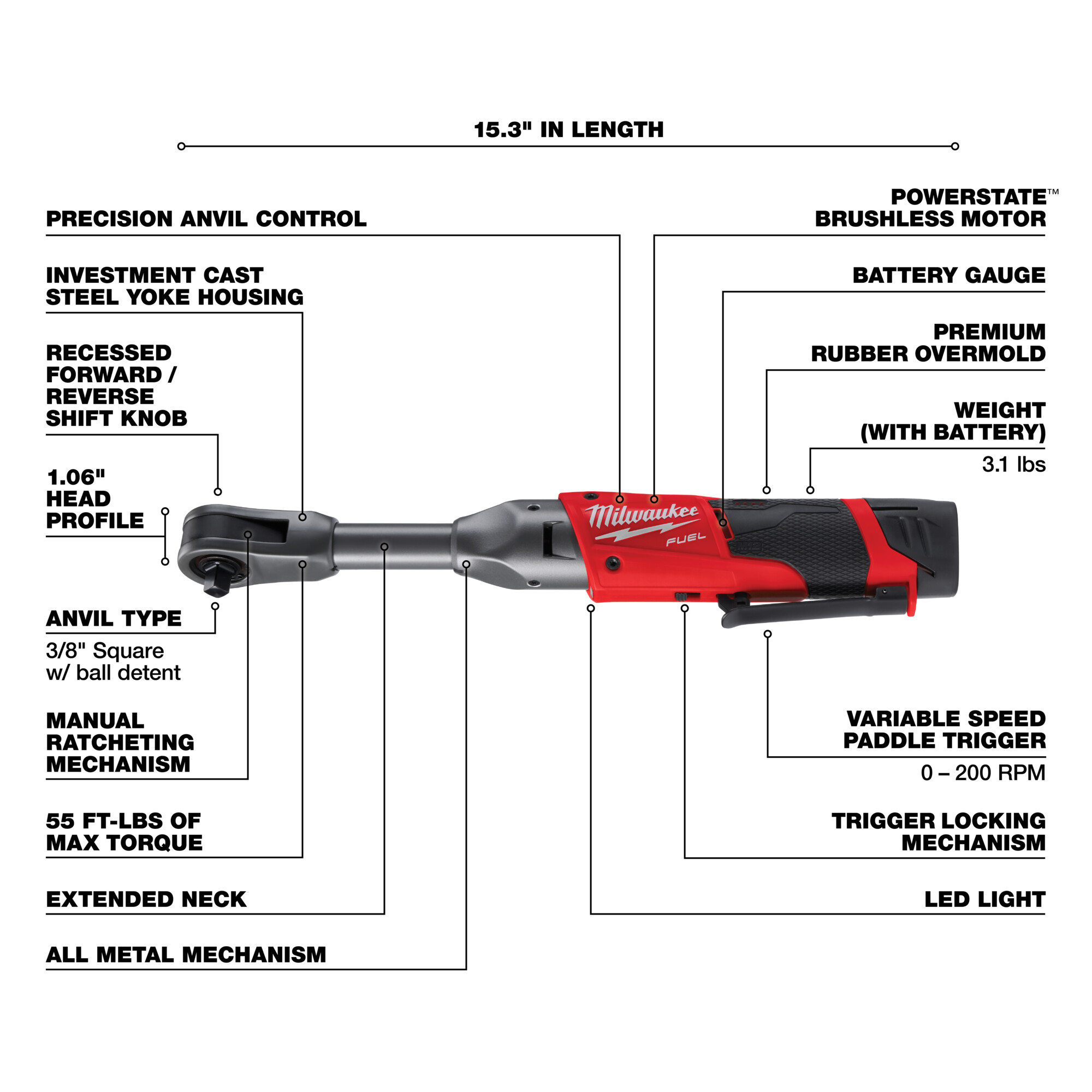 15.3" IN LENGTH

PRECISION ANVIL CONTROL

INVESTMENT CAST STEEL YOKE HOUSING

RECESSED FORWARD / REVERSE SHIFT KNOB

1.06" HEAD PROFILE

ANVIL TYPE
3/8" Square w/ ball detent

MANUAL RATCHETING MECHANISM

55 FT-LBS OF MAX TORQUE

EXTENDED NECK

ALL METAL MECHANISM

POWERSTATE™ BRUSHLESS MOTOR

BATTERY GAUGE

PREMIUM RUBBER OVERMOLD

WEIGHT (WITH BATTERY)
3.1 lbs

Milwaukee
FUEL

VARIABLE SPEED PADDLE TRIGGER
0 – 200 RPM

TRIGGER LOCKING MECHANISM

LED LIGHT