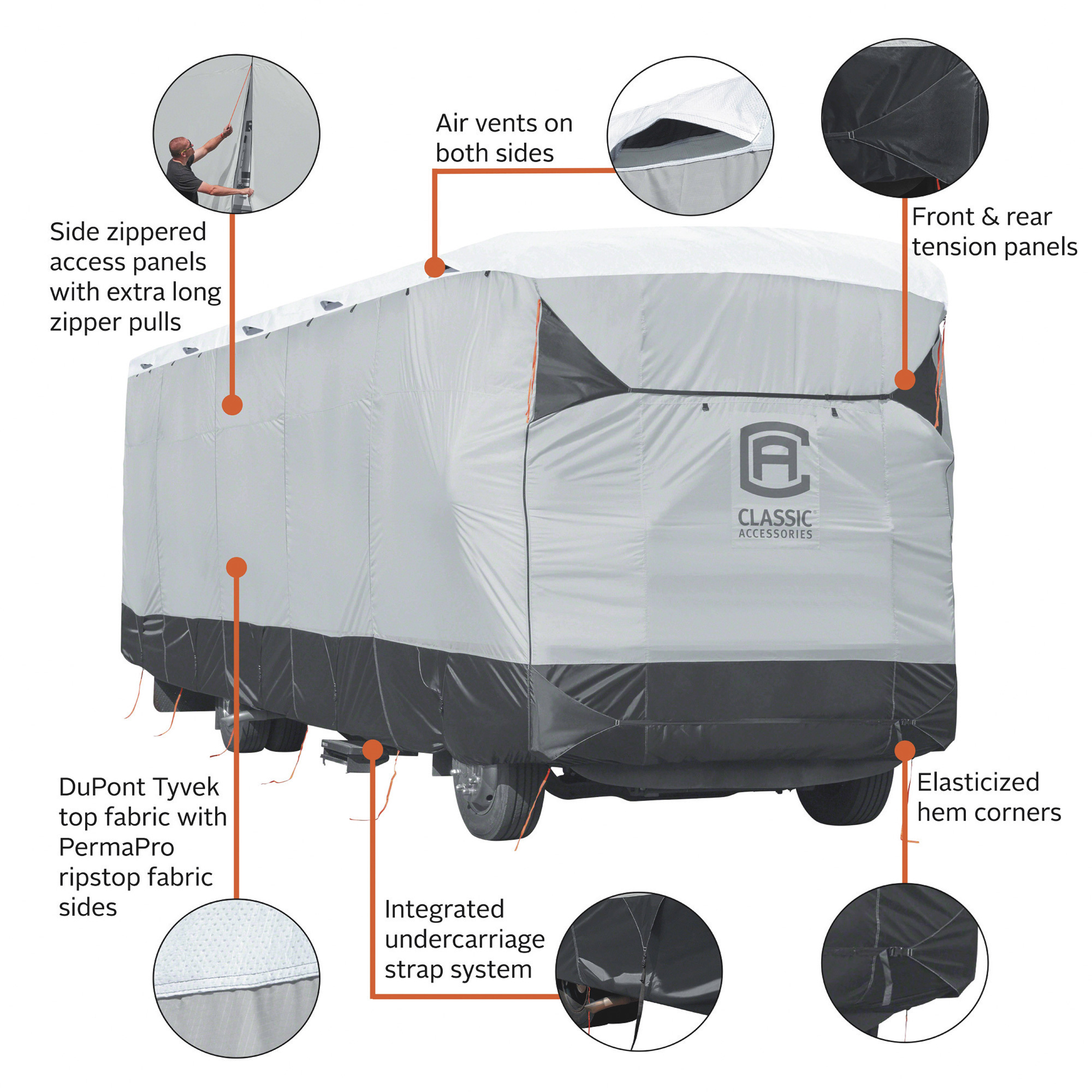 Side zippered access panels with extra long zipper pulls

Air vents on both sides

Front & rear tension panels

CLASSIC ACCESSORIES

DuPont Tyvek top fabric with PermaPro ripstop fabric sides

Integrated undercarriage strap system

Elasticized hem corners