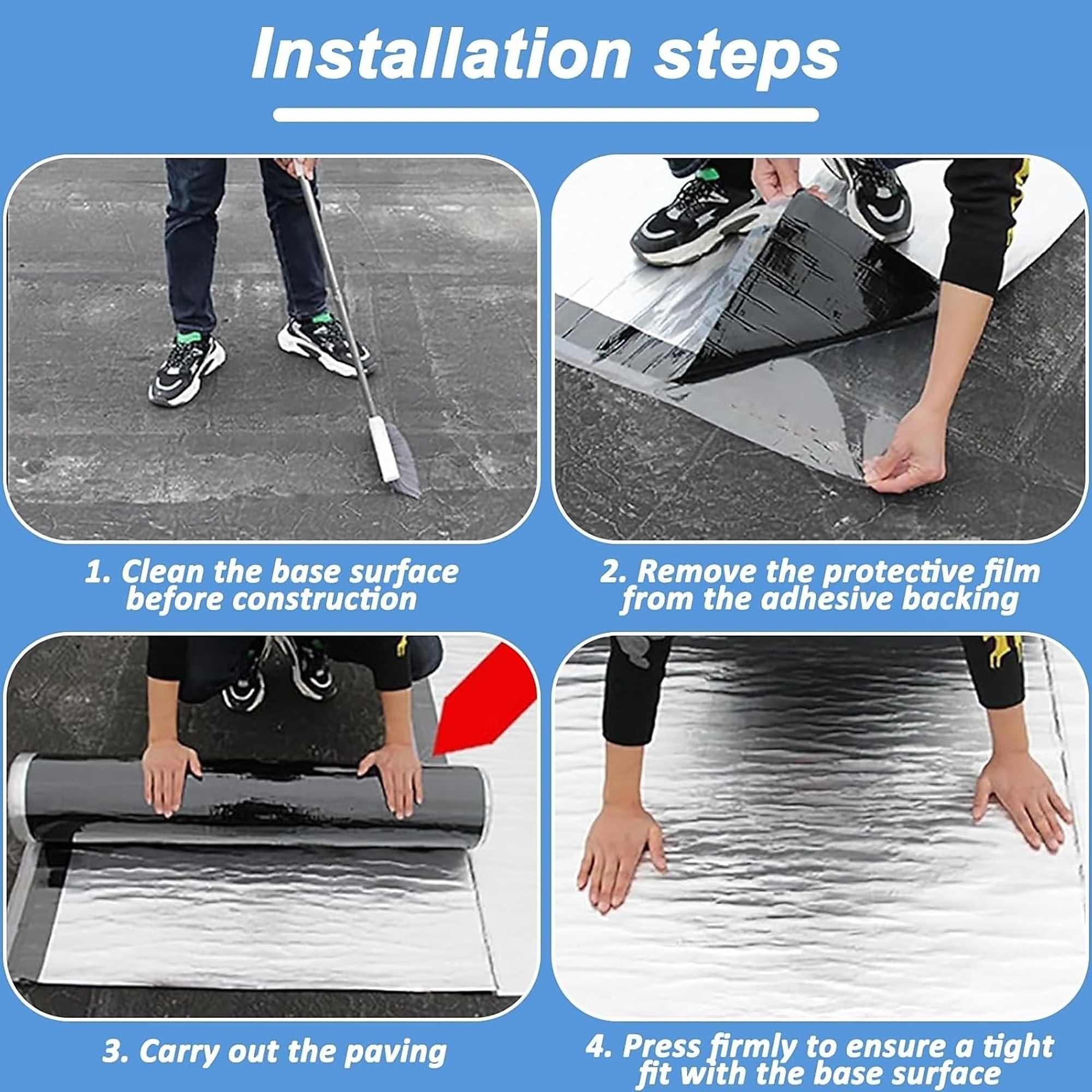 Installation steps

1. Clean the base surface before construction

2. Remove the protective film from the adhesive backing

3. Carry out the paving

4. Press firmly to ensure a tight fit with the base surface