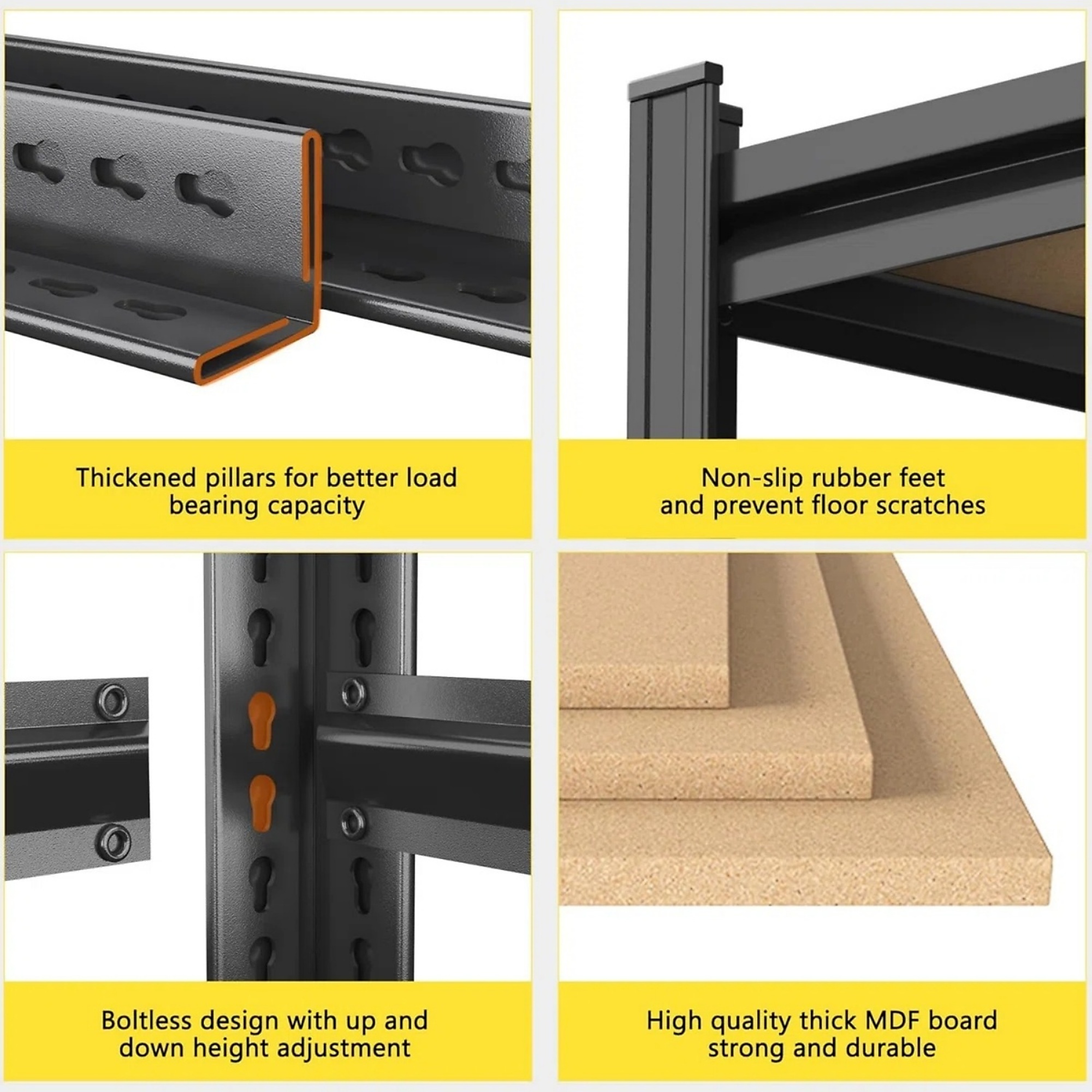 Thickened pillars for better load bearing capacity

Non-slip rubber feet and prevent floor scratches

Boltless design with up and down height adjustment

High quality thick MDF board strong and durable