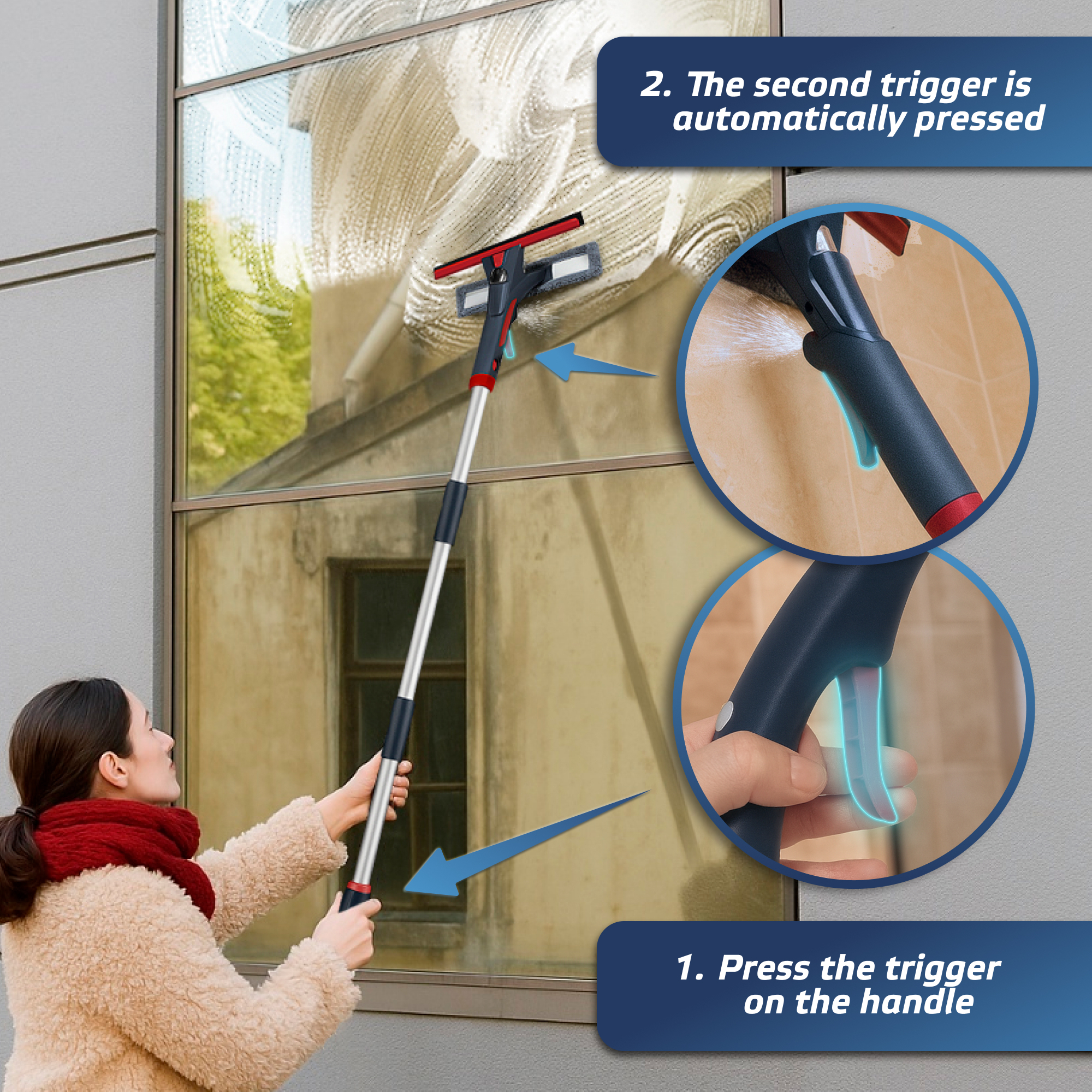 2. The second trigger is automatically pressed

1. Press the trigger on the handle