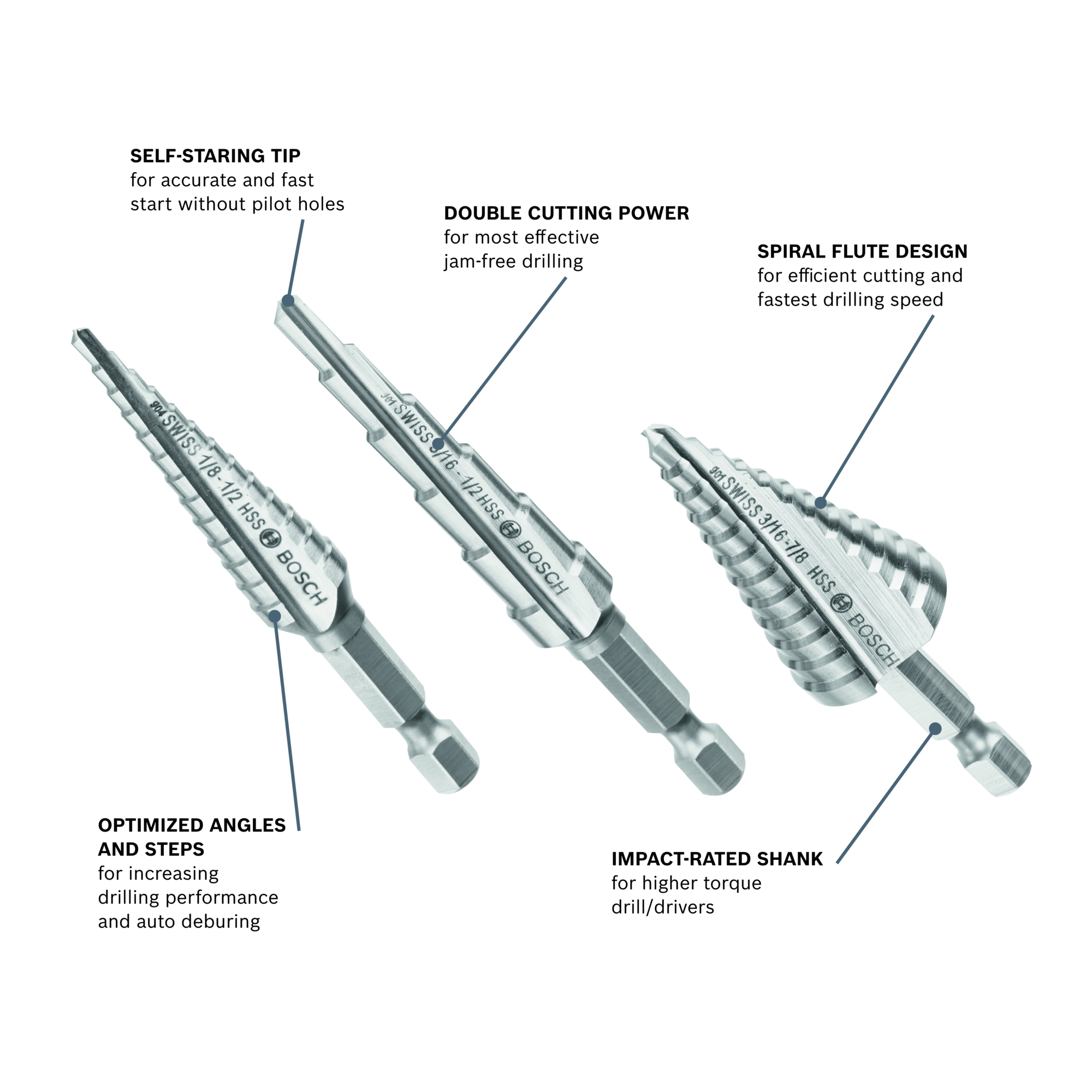 SELF-STARING TIP
for accurate and fast start without pilot holes

DOUBLE CUTTING POWER
for most effective jam-free drilling

SPIRAL FLUTE DESIGN
for efficient cutting and fastest drilling speed

904 SWISS 1/8 - 1/2 HSS BOSCH

901 SWISS 3/16 - 1/2 HSS BOSCH

901 SWISS 3/16 - 7/8 HSS BOSCH

OPTIMIZED ANGLES AND STEPS
for increasing drilling performance and auto deburing

IMPACT-RATED SHANK
for higher torque drill/drivers