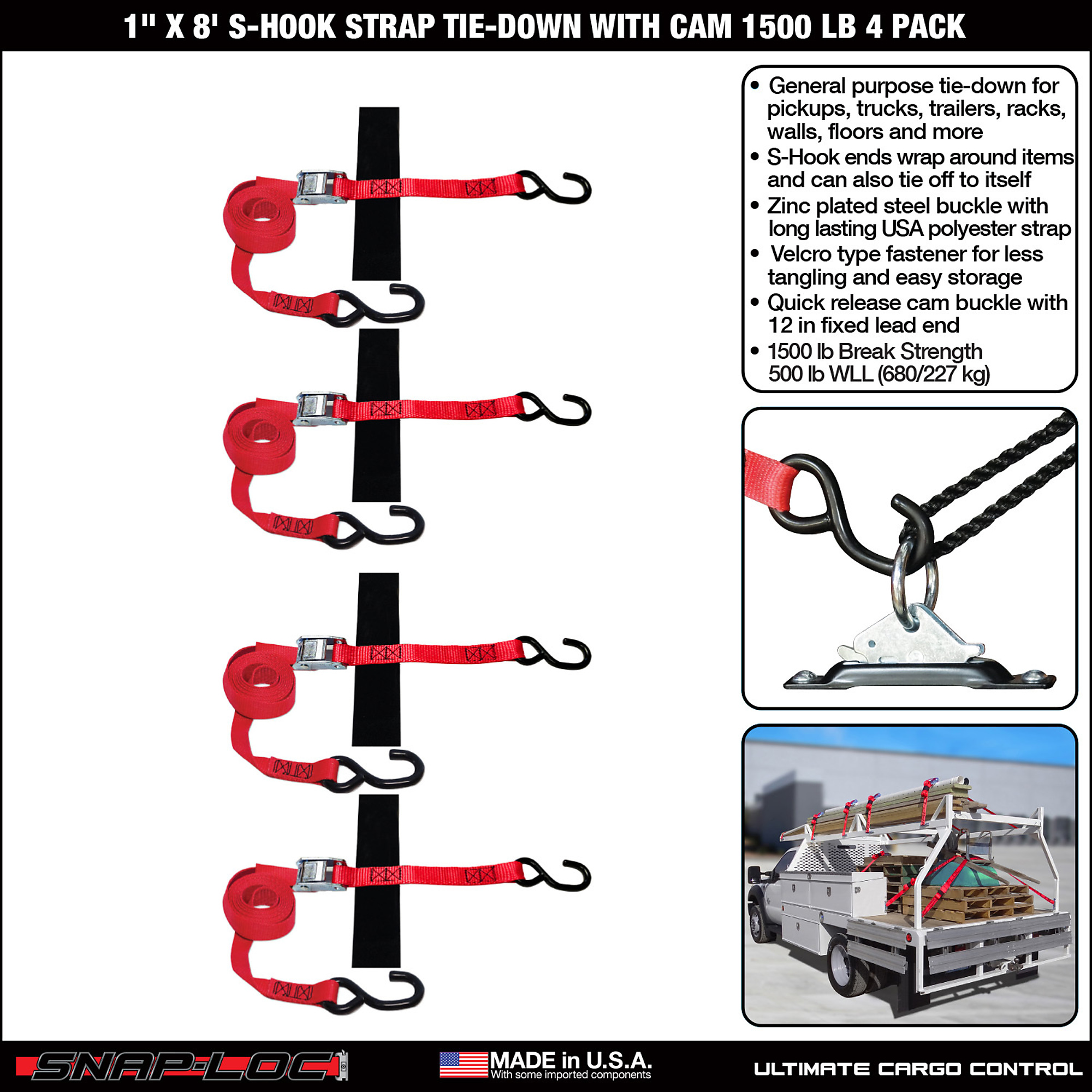 1" X 8' S-HOOK STRAP TIE-DOWN WITH CAM 1500 LB 4 PACK

• General purpose tie-down for pickups, trucks, trailers, racks, walls, floors and more
• S-Hook ends wrap around items and can also tie off to itself
• Zinc plated steel buckle with long lasting USA polyester strap
• Velcro type fastener for less tangling and easy storage
• Quick release cam buckle with 12 in fixed lead end
• 1500 lb Break Strength 500 lb WLL (680/227 kg)

SNAP-LOC

MADE in U.S.A.
With some imported components

ULTIMATE CARGO CONTROL