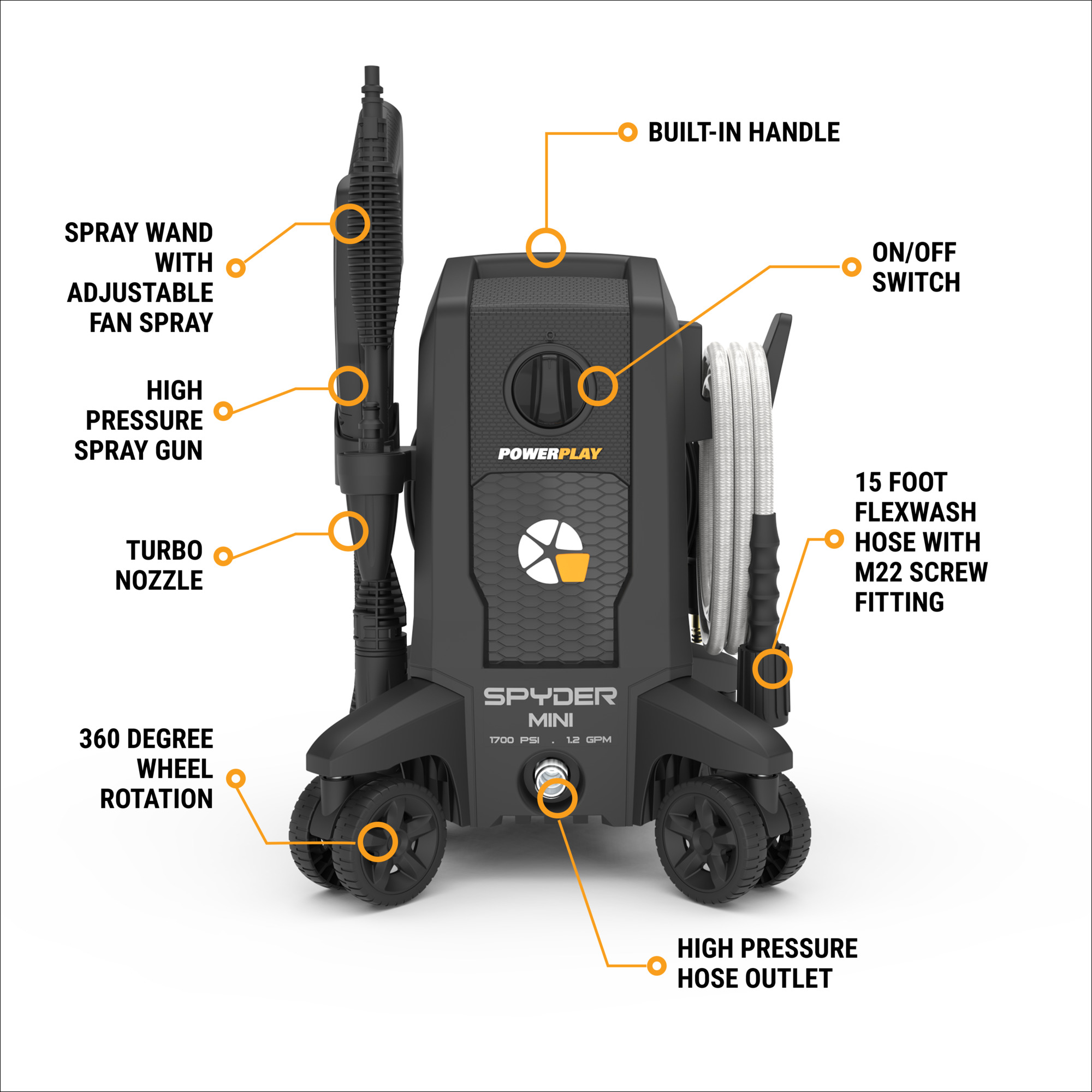 BUILT-IN HANDLE

SPRAY WAND WITH ADJUSTABLE FAN SPRAY

ON/OFF SWITCH

HIGH PRESSURE SPRAY GUN

POWERPLAY

15 FOOT FLEXWASH HOSE WITH M22 SCREW FITTING

TURBO NOZZLE

SPYDER MINI

1700 PSI . 1.2 GPM

360 DEGREE WHEEL ROTATION

HIGH PRESSURE HOSE OUTLET