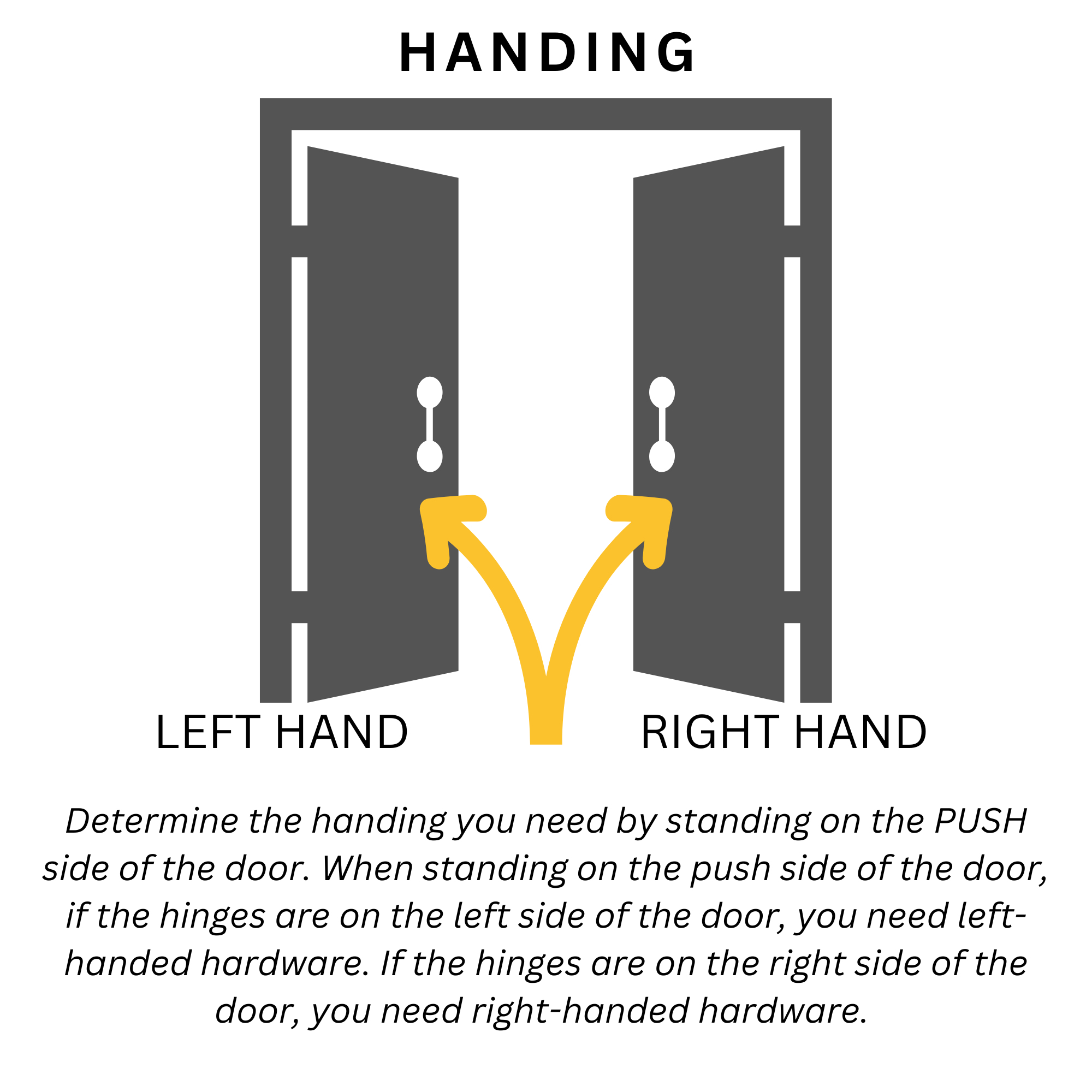 HANDING

LEFT HAND

RIGHT HAND

Determine the handing you need by standing on the PUSH side of the door. When standing on the push side of the door, if the hinges are on the left side of the door, you need left-handed hardware. If the hinges are on the right side of the door, you need right-handed hardware.