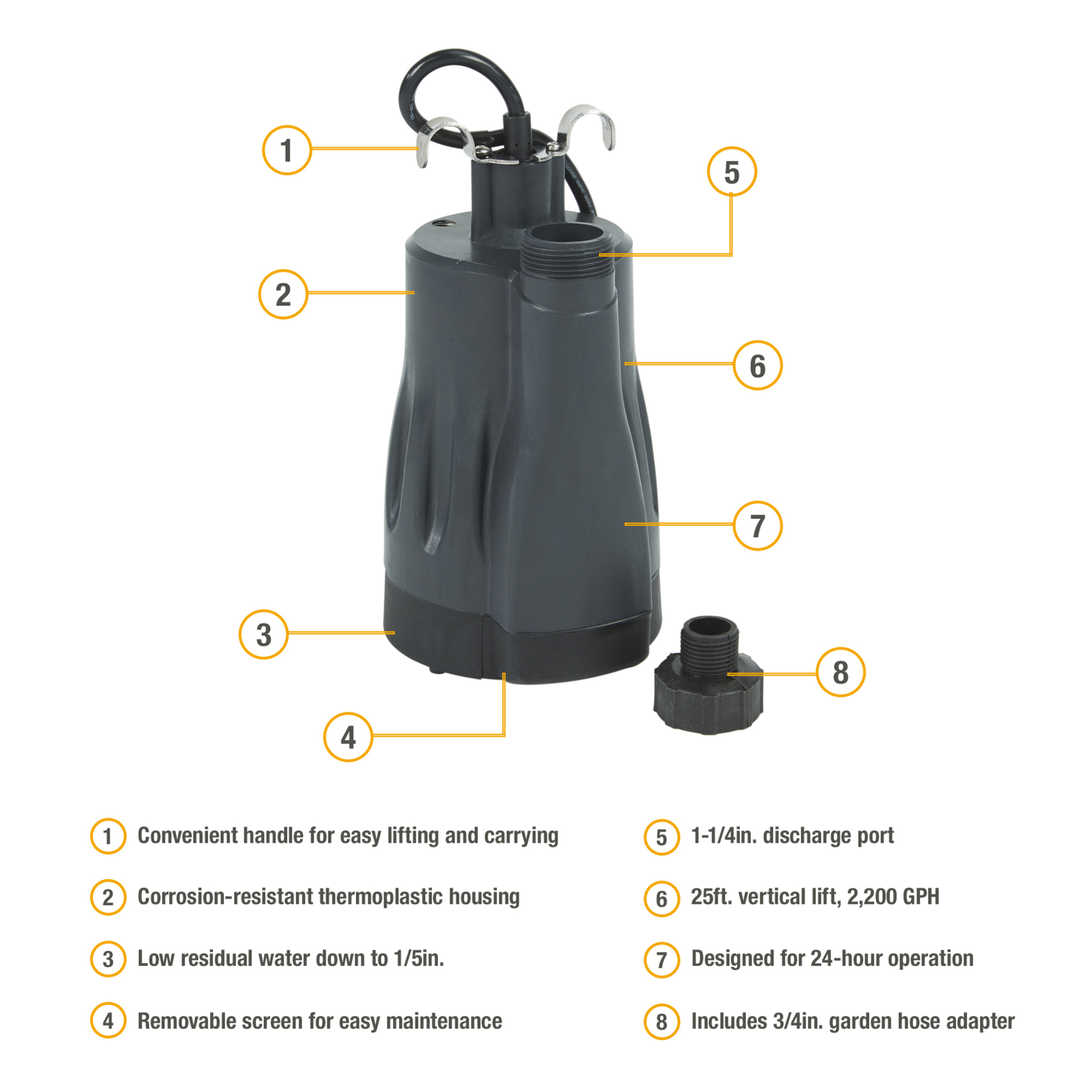 1

5

2

6

7

3

8

4

1 Convenient handle for easy lifting and carrying

2 Corrosion-resistant thermoplastic housing

3 Low residual water down to 1/5in.

4 Removable screen for easy maintenance

5 1-1/4in. discharge port

6 25ft. vertical lift, 2,200 GPH

7 Designed for 24-hour operation

8 Includes 3/4in. garden hose adapter