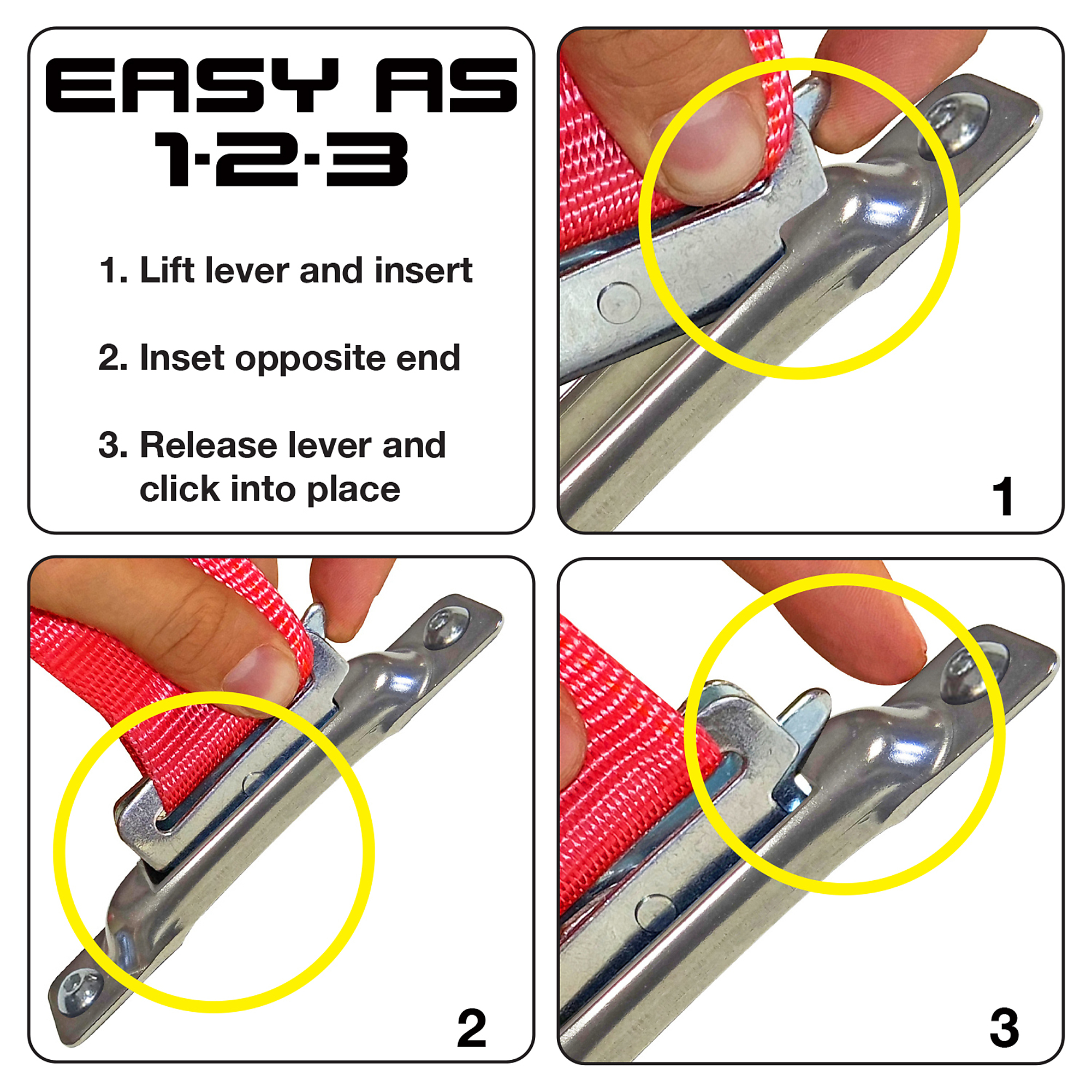 EASY AS 1·2·3

1. Lift lever and insert

2. Inset opposite end

3. Release lever and click into place

1

2

3