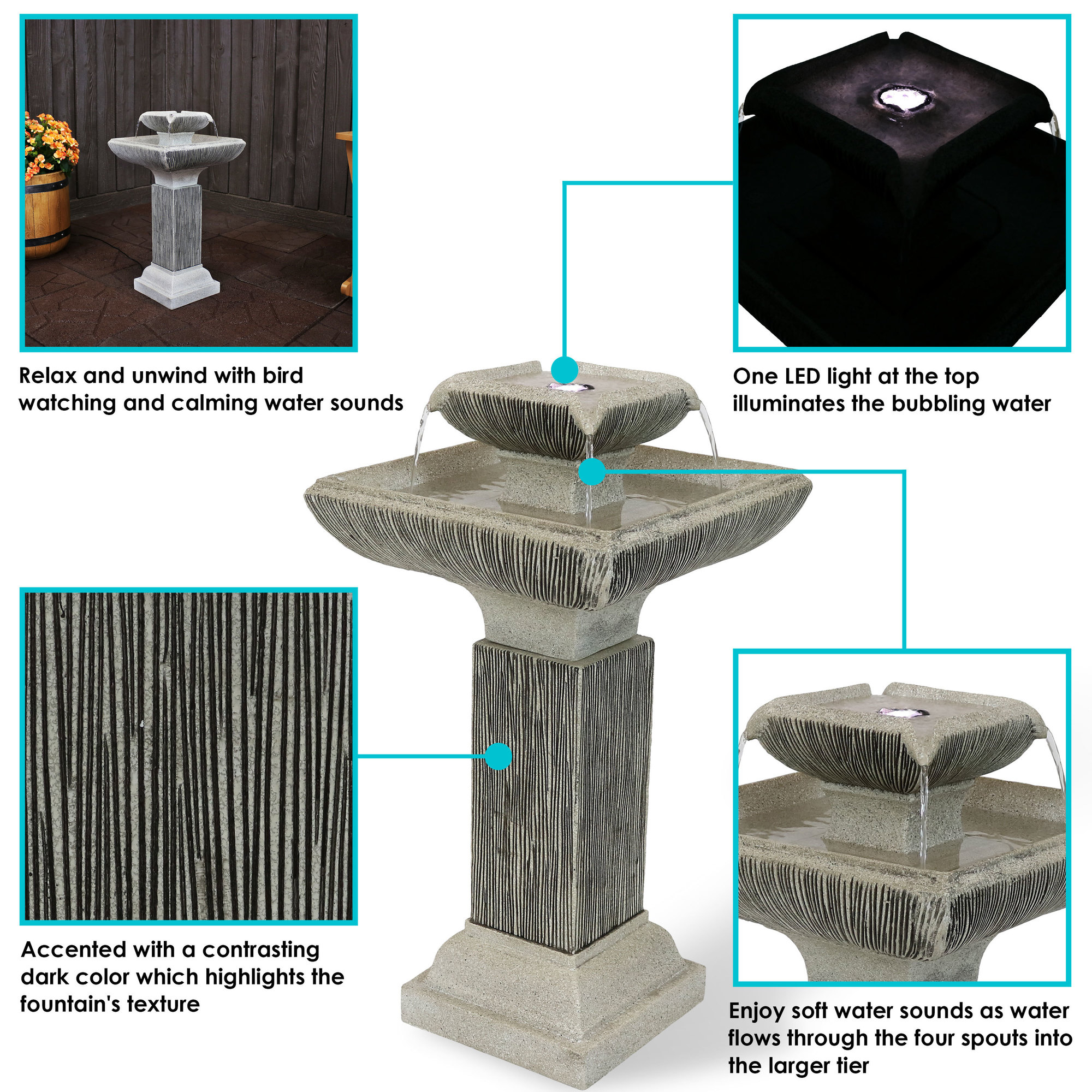 Relax and unwind with bird watching and calming water sounds

One LED light at the top illuminates the bubbling water

Accented with a contrasting dark color which highlights the fountain's texture

Enjoy soft water sounds as water flows through the four spouts into the larger tier