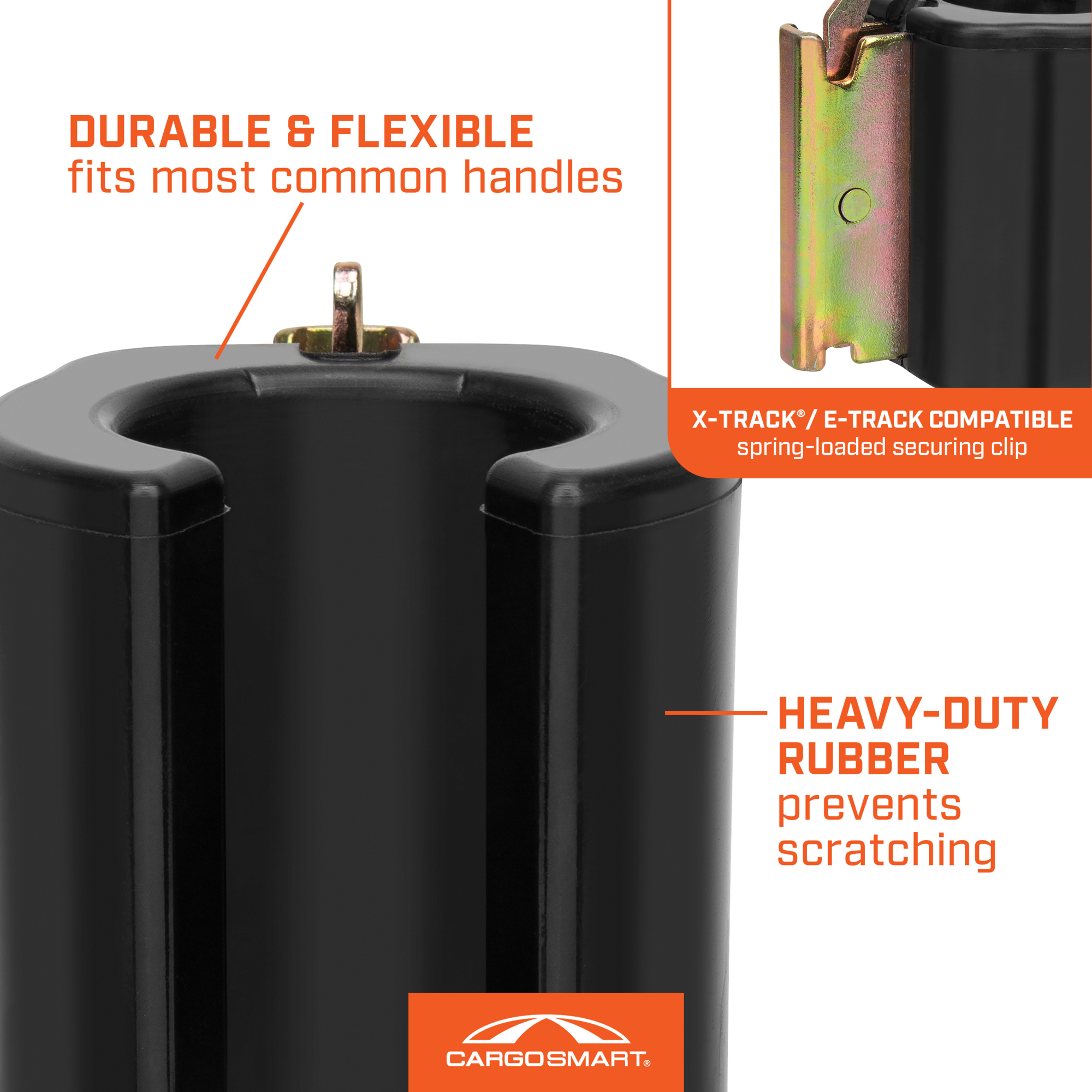 DURABLE & FLEXIBLE
fits most common handles

X-TRACK® / E-TRACK COMPATIBLE
spring-loaded securing clip

HEAVY-DUTY RUBBER
prevents scratching

CARGOSMART®