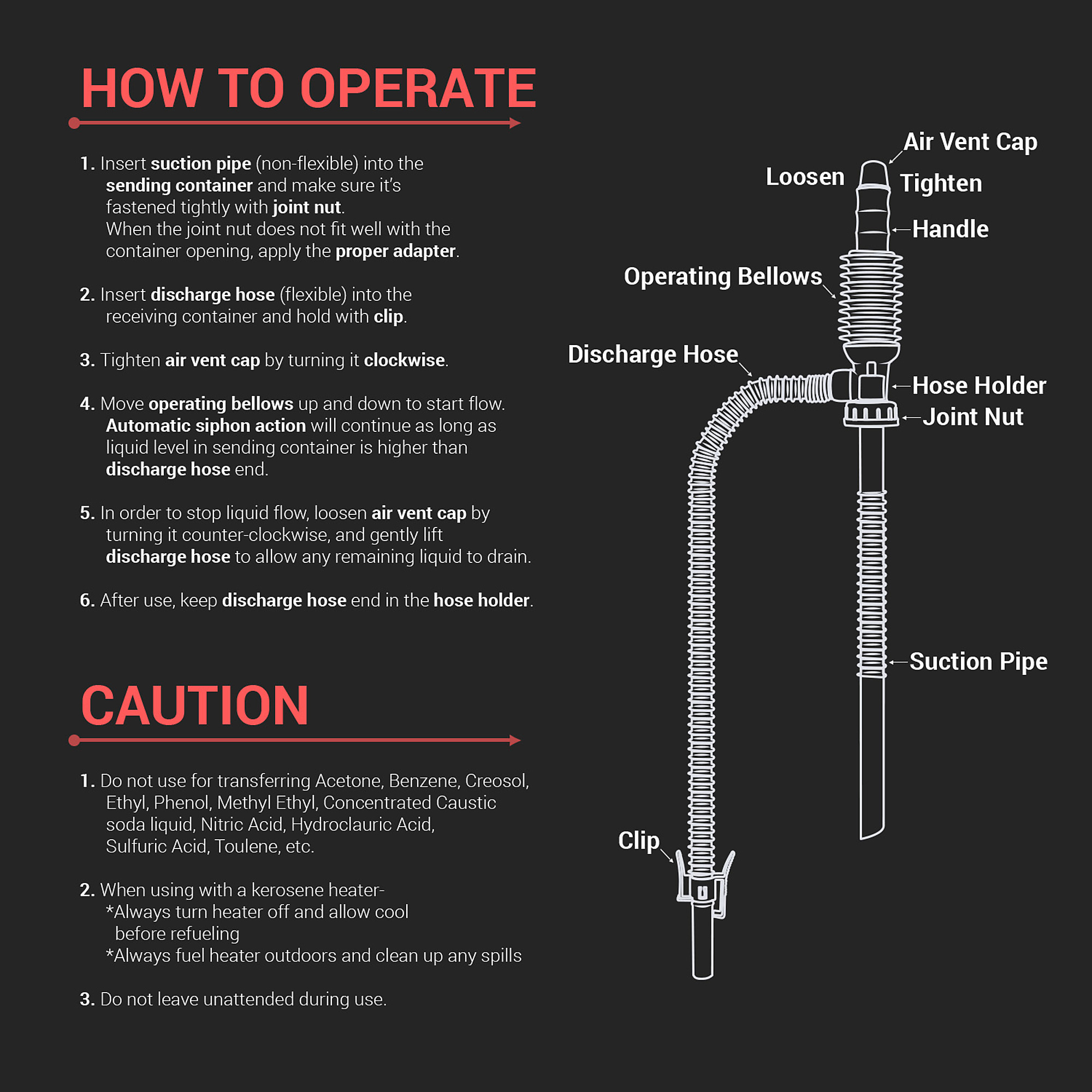 HOW TO OPERATE

1. Insert suction pipe (non-flexible) into the sending container and make sure it's fastened tightly with joint nut. When the joint nut does not fit well with the container opening, apply the proper adapter.

2. Insert discharge hose (flexible) into the receiving container and hold with clip.

3. Tighten air vent cap by turning it clockwise.

4. Move operating bellows up and down to start flow. Automatic siphon action will continue as long as liquid level in sending container is higher than discharge hose end.

5. In order to stop liquid flow, loosen air vent cap by turning it counter-clockwise, and gently lift discharge hose to allow any remaining liquid to drain.

6. After use, keep discharge hose end in the hose holder.

CAUTION

1. Do not use for transferring Acetone, Benzene, Creosol, Ethyl, Phenol, Methyl Ethyl, Concentrated Caustic soda liquid, Nitric Acid, Hydroclauric Acid, Sulfuric Acid, Toulene, etc.

2. When using with a kerosene heater-
*Always turn heater off and allow cool before refueling
*Always fuel heater outdoors and clean up any spills

3. Do not leave unattended during use.

Air Vent Cap
Loosen
Tighten
Handle
Operating Bellows
Discharge Hose
Hose Holder
Joint Nut
Suction Pipe
Clip