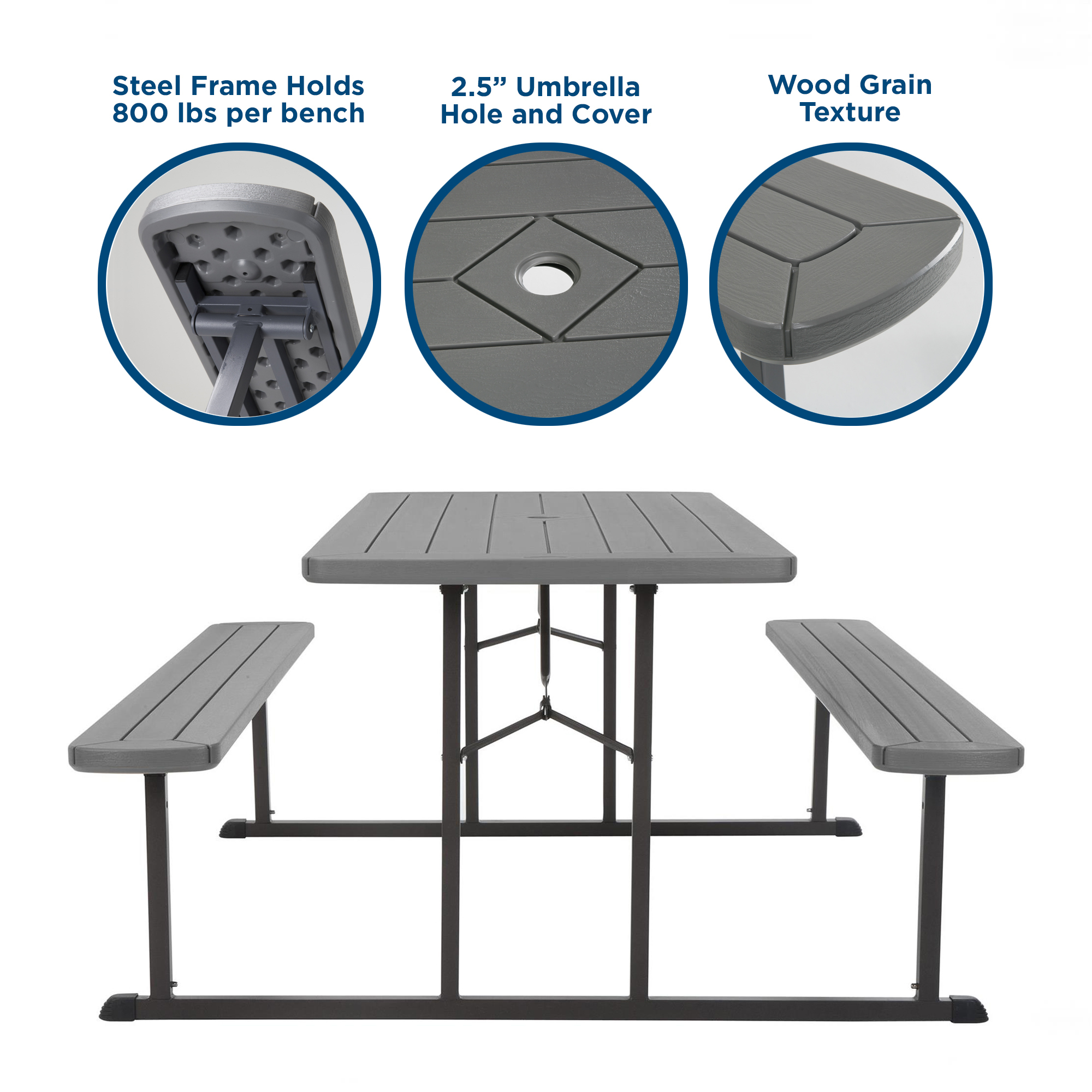 Steel Frame Holds 800 lbs per bench

2.5” Umbrella Hole and Cover

Wood Grain Texture