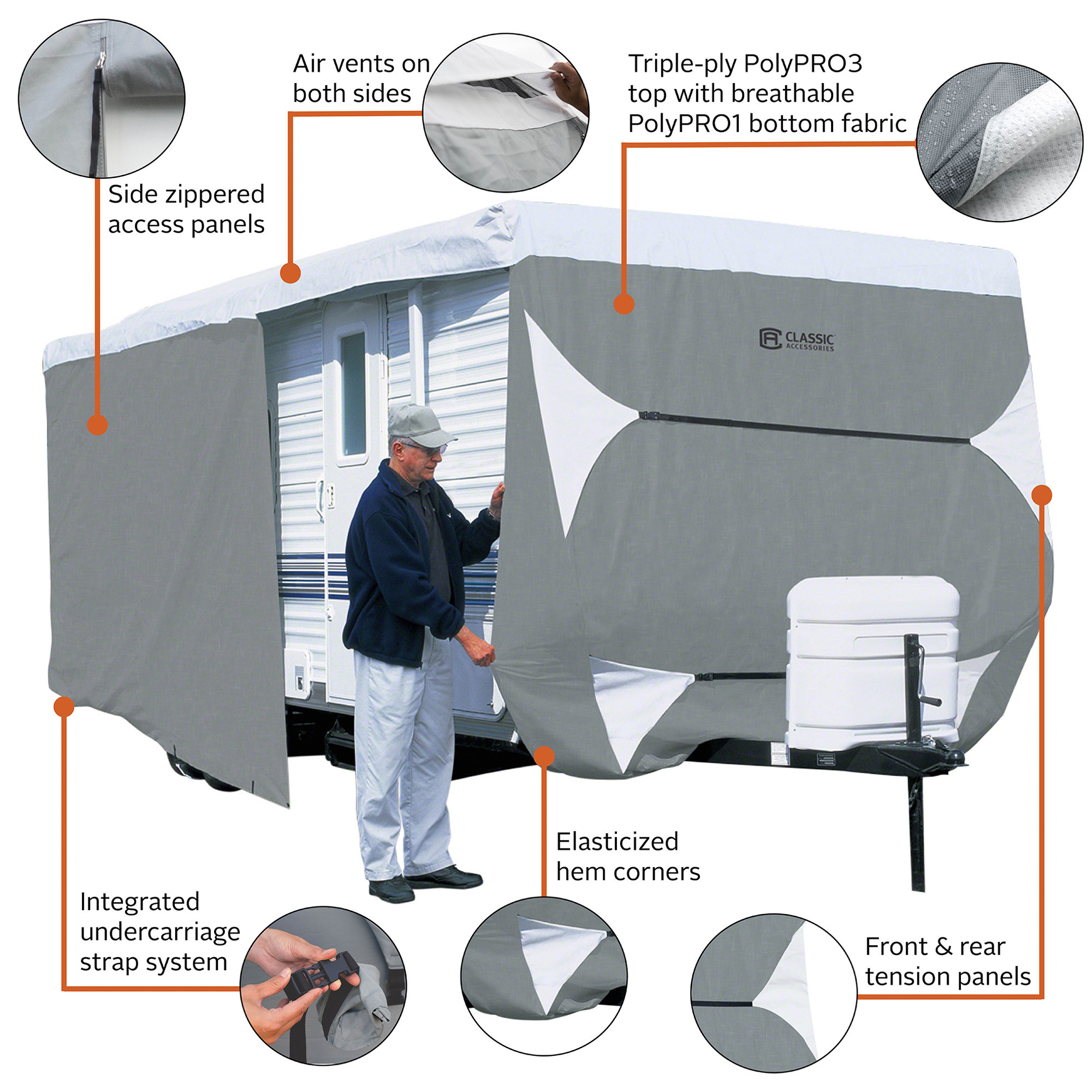 Air vents on
both sides

Triple-ply PolyPRO3
top with breathable
PolyPRO1 bottom fabric

Side zippered
access panels

CLASSIC
ACCESSORIES

Elasticized
hem corners

Integrated
undercarriage
strap system

Front & rear
tension panels