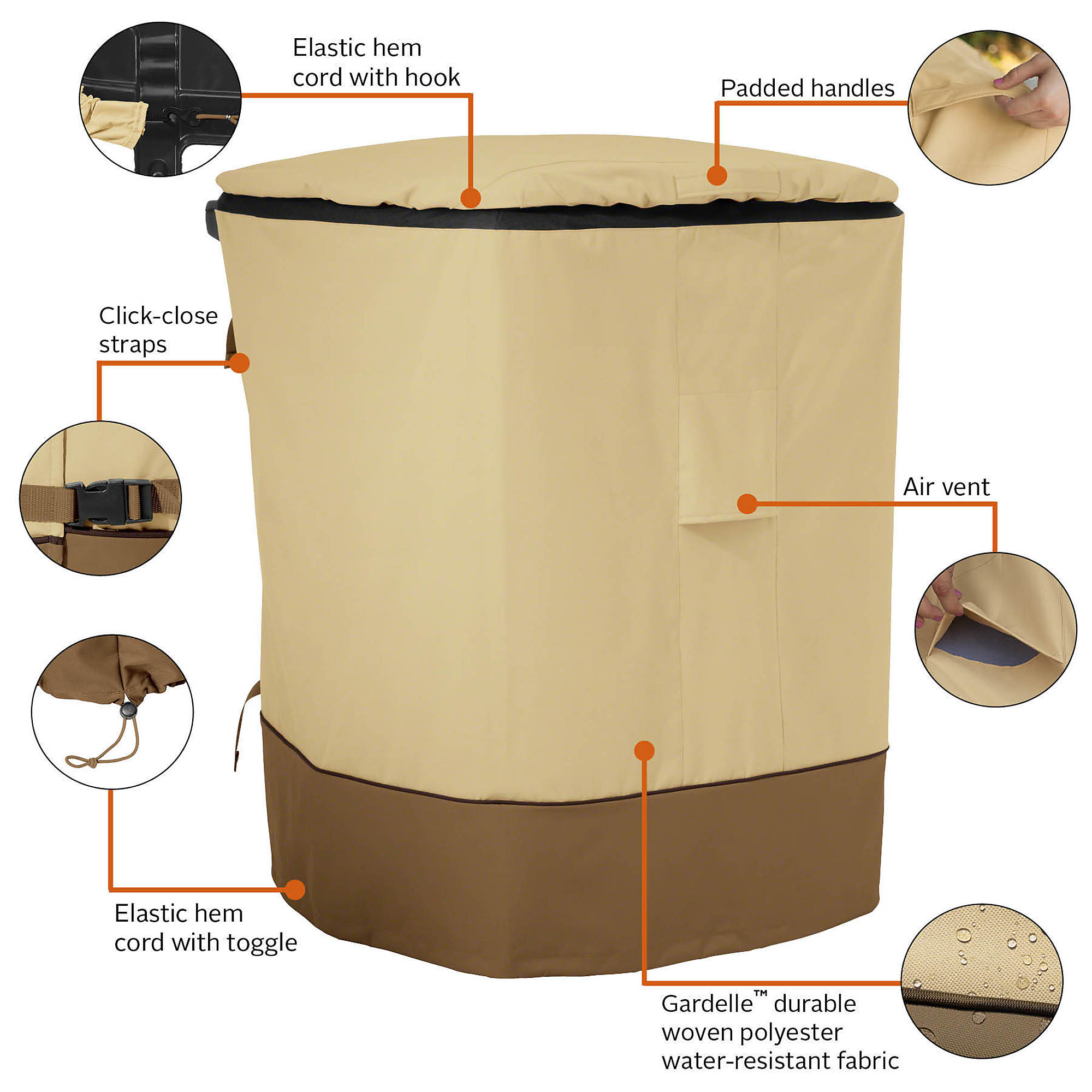 Elastic hem cord with hook

Padded handles

Click-close straps

Air vent

Elastic hem cord with toggle

Gardelle™ durable woven polyester water-resistant fabric